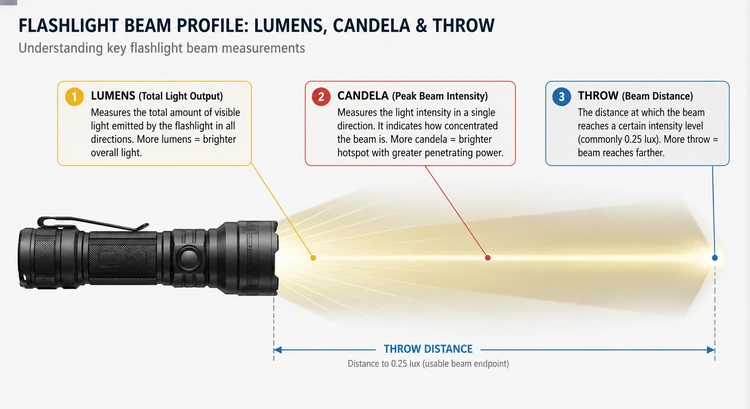 FLASHLIGHT BEAM PROFILE: LUMENS, CANDELA & THROW

Understanding key flashlight beam measurements

1 LUMENS (Total Light Output)
Measures the total amount of visible light emitted by the flashlight in all directions. More lumens = brighter overall light.

2 CANDELA (Peak Beam Intensity)
Measures the light intensity in a single direction. It indicates how concentrated the beam is. More candela = brighter hotspot with greater penetrating power.

3 THROW (Beam Distance)
The distance at which the beam reaches a certain intensity level (commonly 0.25 lux). More throw = beam reaches farther.

THROW DISTANCE
Distance to 0.25 lux (usable beam endpoint)