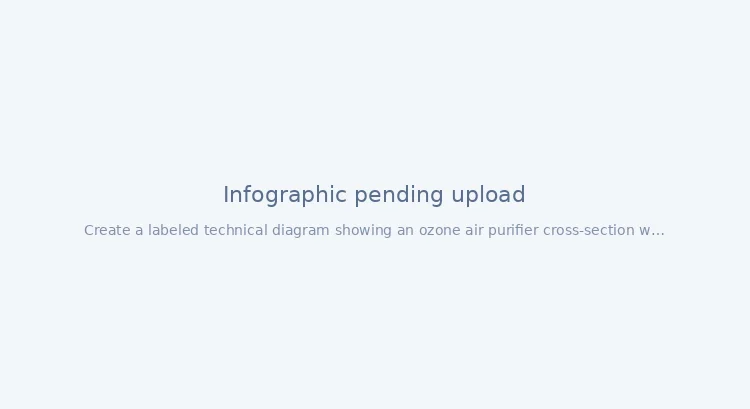 Infographic pending upload

Create a labeled technical diagram showing an ozone air purifier cross-section w...