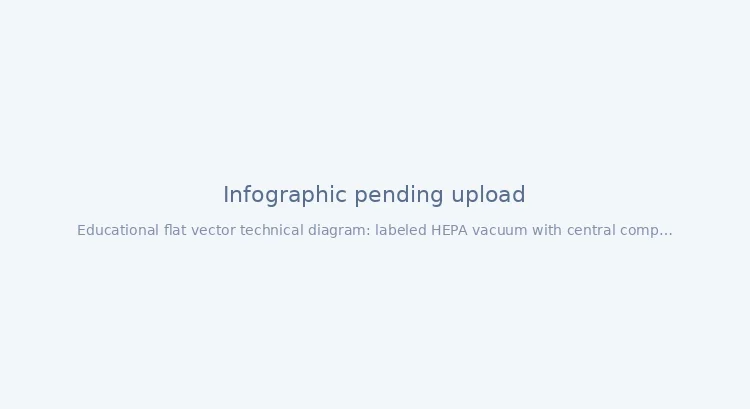 Infographic pending upload

Educational flat vector technical diagram: labeled HEPA vacuum with central comp...