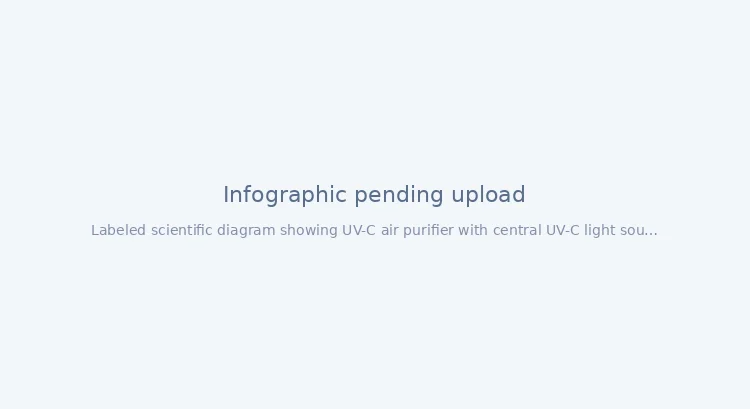 Infographic pending upload

Labeled scientific diagram showing UV-C air purifier with central UV-C light sou...