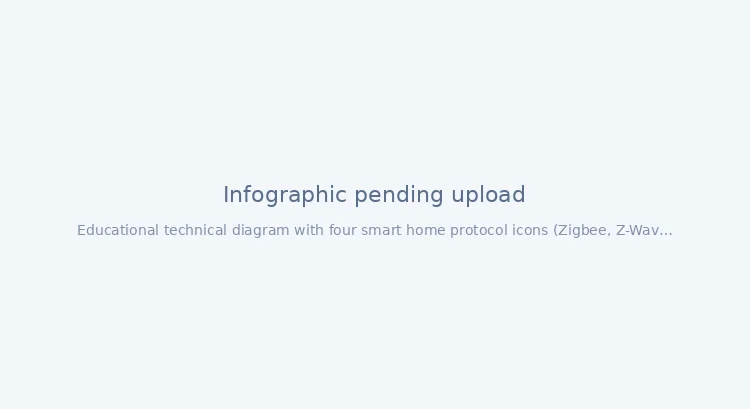 Infographic pending upload

Educational technical diagram with four smart home protocol icons (Zigbee, Z-Wav...